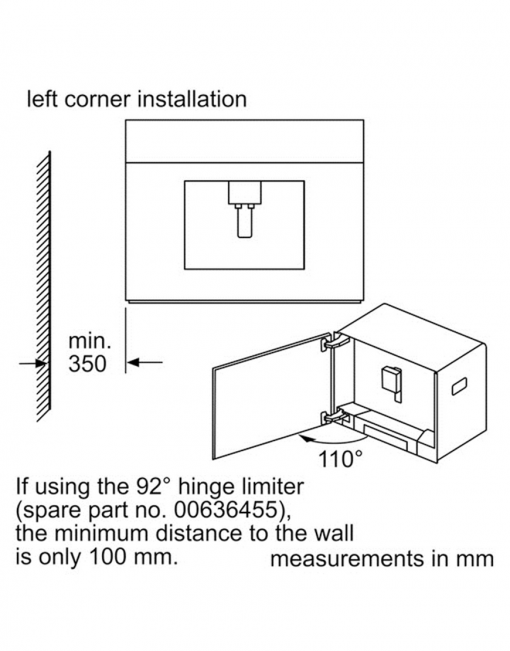 left corner installation

min.
350

110°

If using the 92° hinge limiter (spare part no. 00636455), the minimum distance to the wall is only 100 mm.

measurements in mm