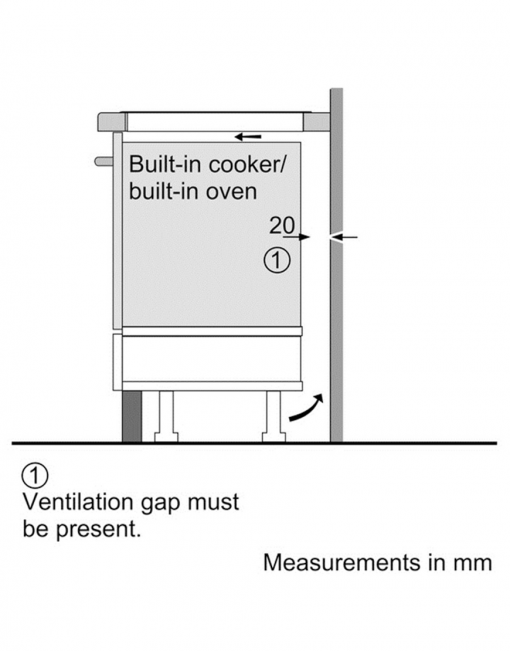 Built-in cooker/
built-in oven

20

①

①
Ventilation gap must be present.

Measurements in mm